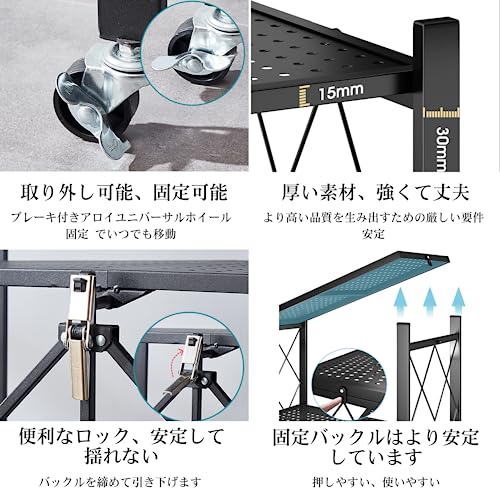 15mm

30mm

取り外し可能、固定可能

ブレーキ付きアロイユニバーサルホイール
固定 でいつでも移動

厚い素材、強くて丈夫

より高い品質を生み出すための厳しい要件
安定

便利なロック、安定して揺れない

バックルを締めて引き下げます

固定バックルはより安定しています

押しやすい、使いやすい