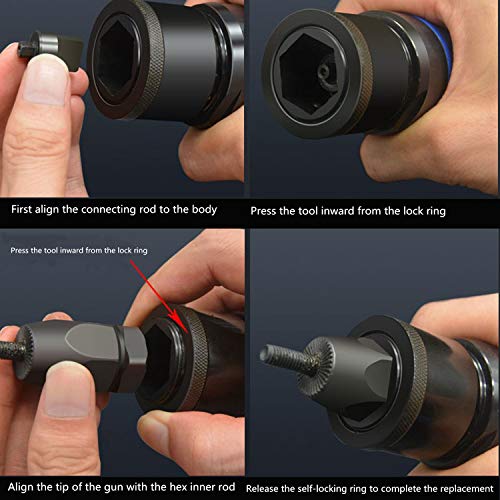 First align the connecting rod to the body

Press the tool inward from the lock ring

Press the tool inward from the lock ring

Align the tip of the gun with the hex inner rod

Release the self-locking ring to complete the replacement