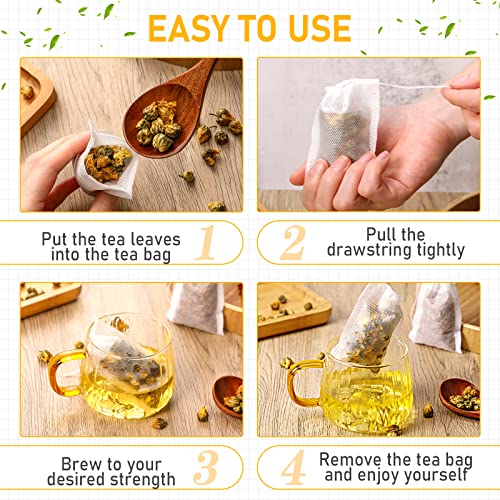 EASY TO USE

Put the tea leaves into the tea bag 1

2 Pull the drawstring tightly

Brew to your desired strength 3

4 Remove the tea bag and enjoy yourself