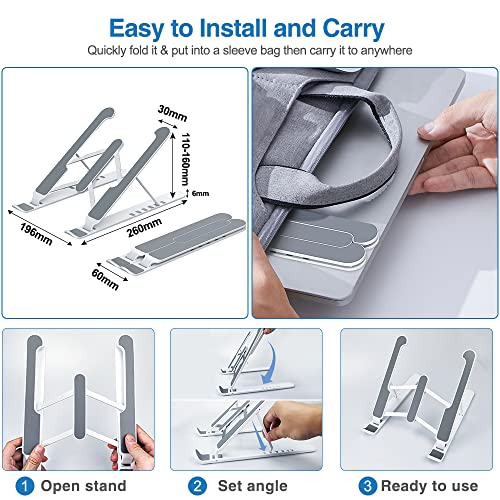 Easy to Install and Carry

Quickly fold it & put into a sleeve bag then carry it to anywhere

30mm

110-160mm

6mm

196mm

260mm

60mm

1 Open stand

2 Set angle

3 Ready to use