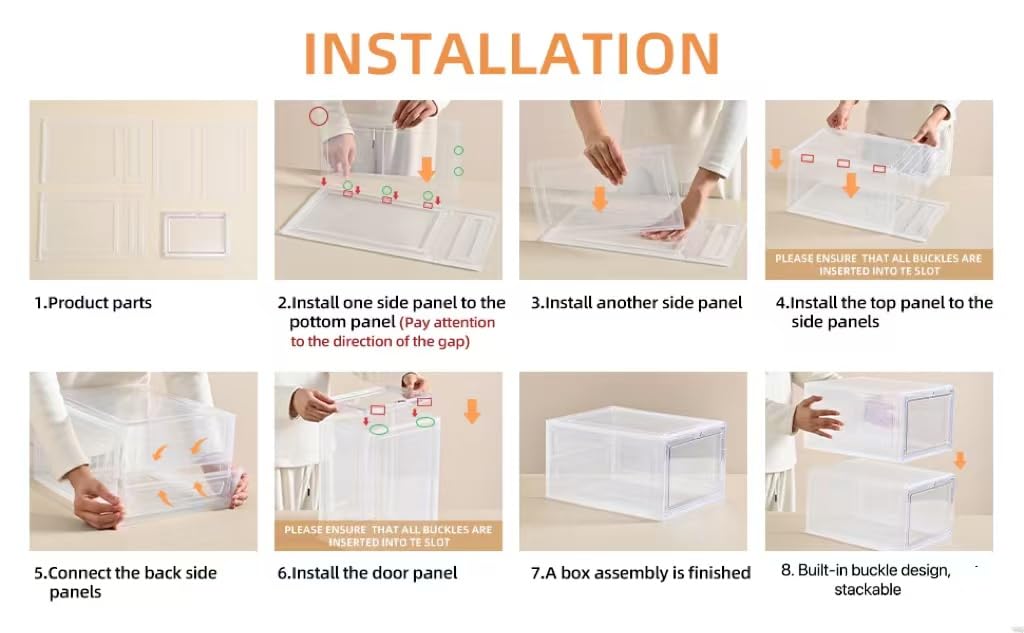 INSTALLATION

1.Product parts

2.Install one side panel to the pottom panel (Pay attention to the direction of the gap)

3.Install another side panel

PLEASE ENSURE THAT ALL BUCKLES ARE INSERTED INTO TE SLOT

4.Install the top panel to the side panels

5.Connect the back side panels

PLEASE ENSURE THAT ALL BUCKLES ARE INSERTED INTO TE SLOT

6.Install the door panel

7.A box assembly is finished

8. Built-in buckle design, stackable