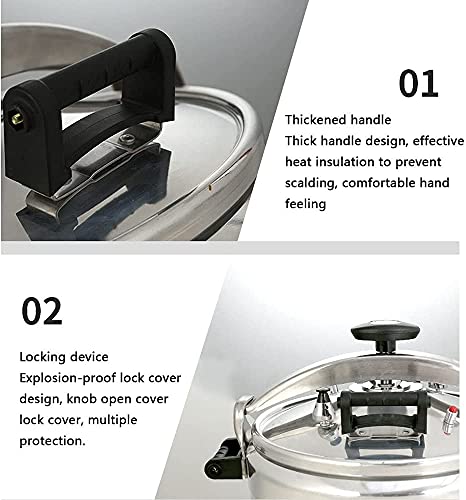 01

Thickened handle
Thick handle design, effective heat insulation to prevent scalding, comfortable hand feeling

02

Locking device
Explosion-proof lock cover design, knob open cover lock cover, multiple protection.