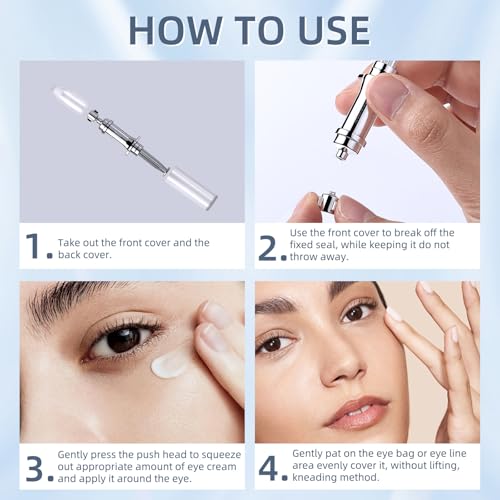 HOW TO USE

1. Take out the front cover and the back cover.

2. Use the front cover to break off the fixed seal, while keeping it do not throw away.

3. Gently press the push head to squeeze out appropriate amount of eye cream and apply it around the eye.

4. Gently pat on the eye bag or eye line area evenly cover it, without lifting, kneading method.