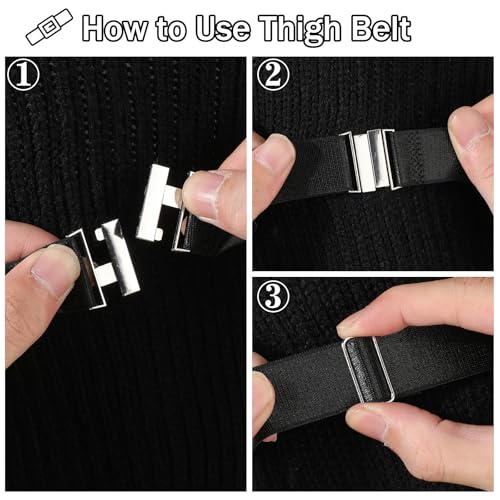 How to Use Thigh Belt

①

②

③