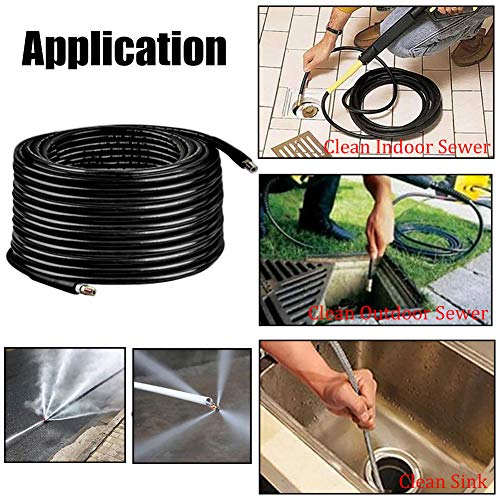 Application

Clean Indoor Sewer

Clean Outdoor Sewer

Clean Sink