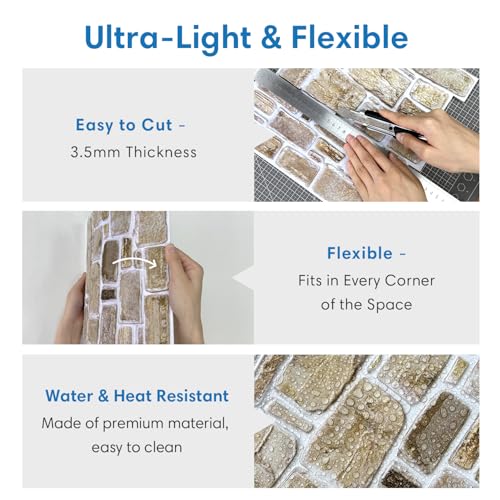 Ultra-Light & Flexible

Easy to Cut -
3.5mm Thickness

Flexible -
Fits in Every Corner of the Space

Water & Heat Resistant
Made of premium material, easy to clean