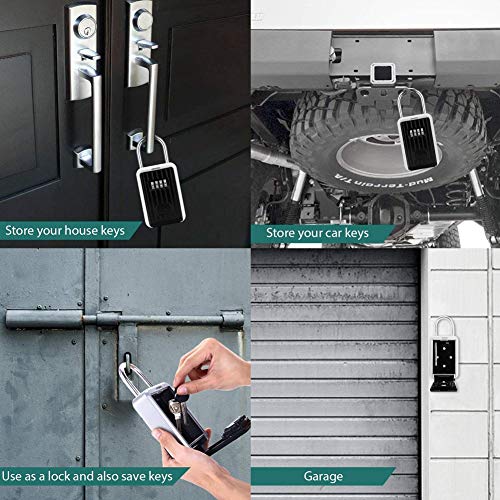 Store your house keys

Mud-Terrain T/A

Store your car keys

Use as a lock and also save keys

Garage