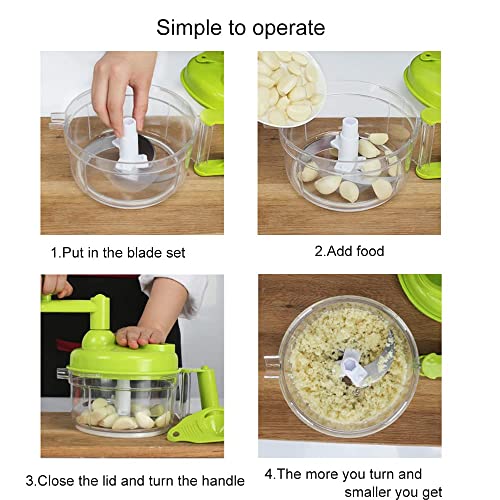 Simple to operate

1.Put in the blade set

2.Add food

3.Close the lid and turn the handle

4.The more you turn and smaller you get