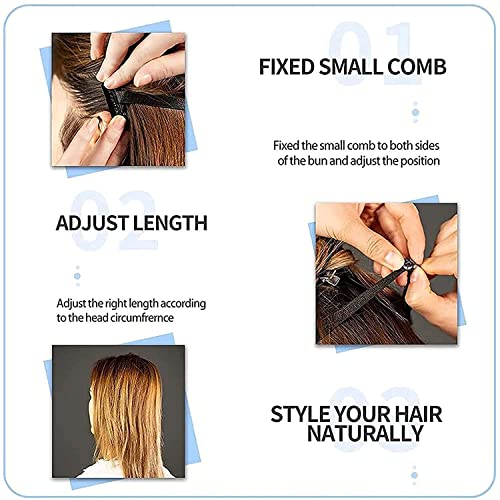 01

FIXED SMALL COMB

Fixed the small comb to both sides of the bun and adjust the position

02

ADJUST LENGTH

Adjust the right length according to the head circumfrernce

03

STYLE YOUR HAIR NATURALLY