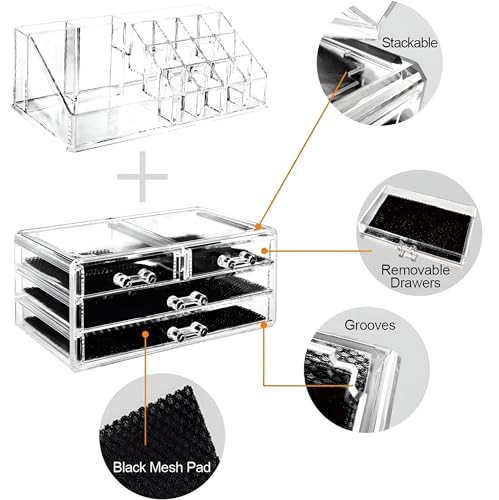 Stackable

Removable Drawers

Grooves

Black Mesh Pad