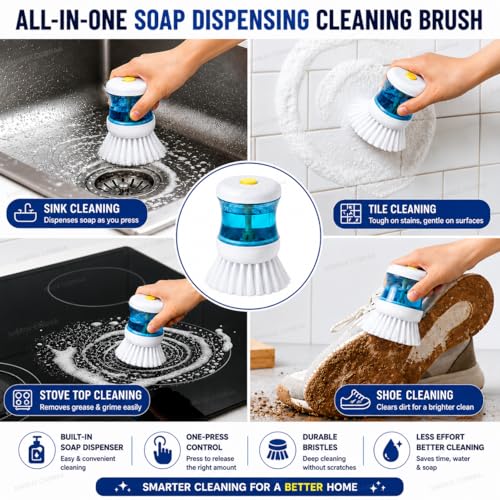 ALL-IN-ONE SOAP DISPENSING CLEANING BRUSH

SINK CLEANING
Dispenses soap as you press

TILE CLEANING
Tough on stains, gentle on surfaces

STOVE TOP CLEANING
Removes grease & grime easily

SHOE CLEANING
Clears dirt for a brighter clean

BUILT-IN SOAP DISPENSER
Easy & convenient cleaning

ONE-PRESS CONTROL
Press to release the right amount

DURABLE BRISTLES
Deep cleaning without scratches

LESS EFFORT BETTER CLEANING
Saves time, water & soap

SMARTER CLEANING FOR A BETTER HOME