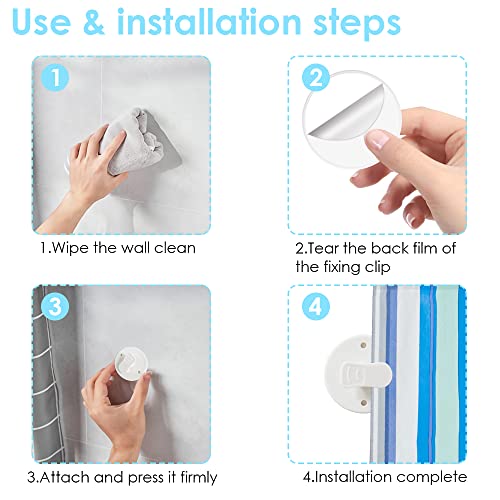 Use & installation steps

1

1.Wipe the wall clean

2

2.Tear the back film of the fixing clip

3

3.Attach and press it firmly

4

4.Installation complete