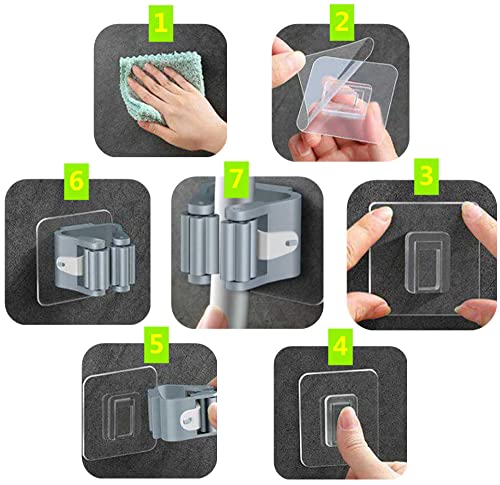 1
2
6
7
3
5
4