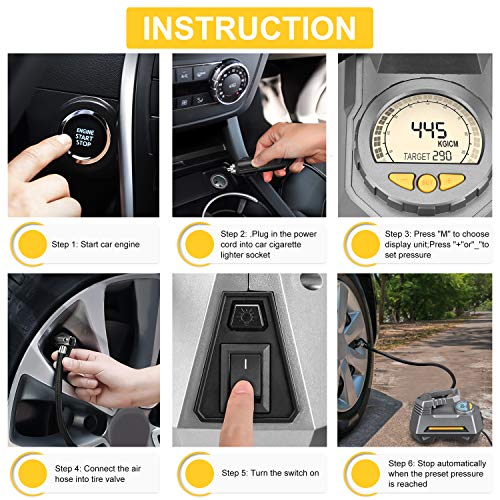 INSTRUCTION

ENGINE START STOP

445 KG/CM TARGET 290

Step 1: Start car engine

Step 2: .Plug in the power cord into car cigarette lighter socket

Step 3: Press "M" to choose display unit;Press "+"or"_"to set pressure

Step 4: Connect the air hose into tire valve

Step 5: Turn the switch on

Step 6: Stop automatically when the preset pressure is reached