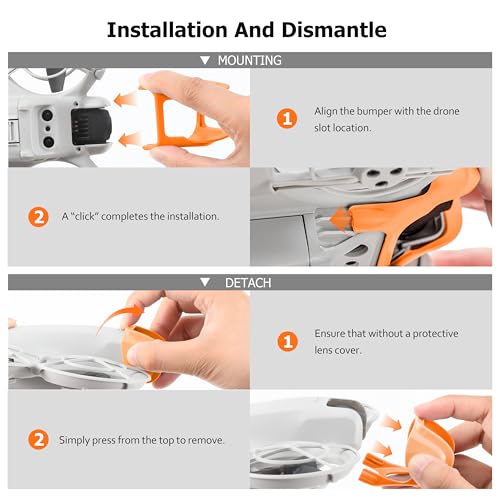 Installation And Dismantle

▼ MOUNTING

1 Align the bumper with the drone slot location.

2 A "click" completes the installation.

▼ DETACH

1 Ensure that without a protective lens cover.

2 Simply press from the top to remove.