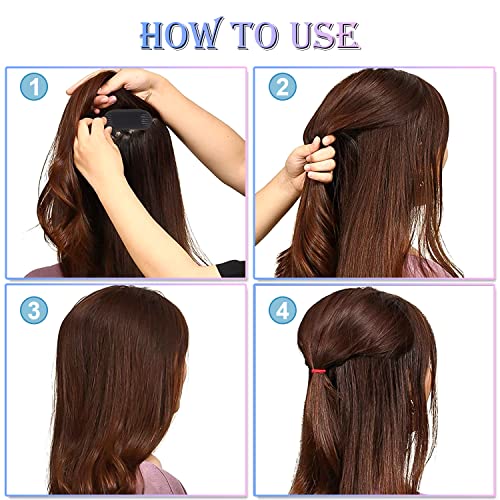 HOW TO USE

1

2

3

4