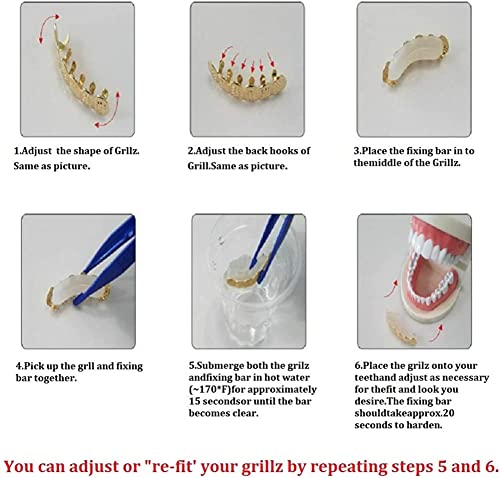 1.Adjust the shape of Grllz. Same as picture.

2.Adjust the back hooks of Grill.Same as picture.

3.Place the fixing bar in to themiddle of the Grillz.

4.Pick up the grll and fixing bar together.

5.Submerge both the grilz andfixing bar in hot water (~170*F)for approximately 15 secondsor until the bar becomes clear.

6.Place the grilz onto your teethand adjust as necessary for thefit and look you desire.The fixing bar shouldtakeapprox.20 seconds to harden.

You can adjust or "re-fit' your grillz by repeating steps 5 and 6.