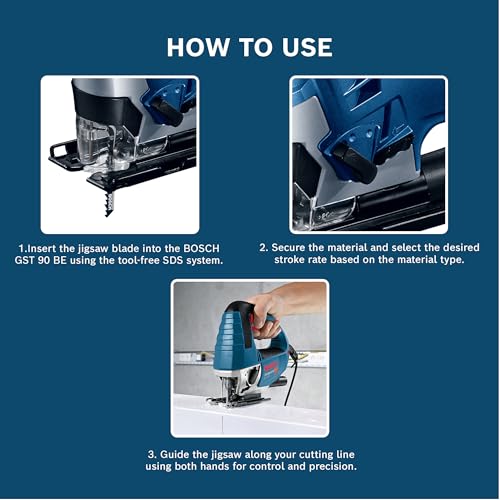 HOW TO USE

1.Insert the jigsaw blade into the BOSCH GST 90 BE using the tool-free SDS system.

2. Secure the material and select the desired stroke rate based on the material type.

3. Guide the jigsaw along your cutting line using both hands for control and precision.