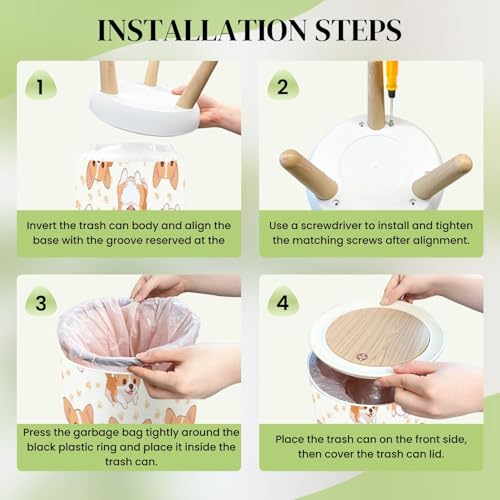 INSTALLATION STEPS

1

Invert the trash can body and align the base with the groove reserved at the

2

Use a screwdriver to install and tighten the matching screws after alignment.

3

Press the garbage bag tightly around the black plastic ring and place it inside the trash can.

4

Place the trash can on the front side, then cover the trash can lid.