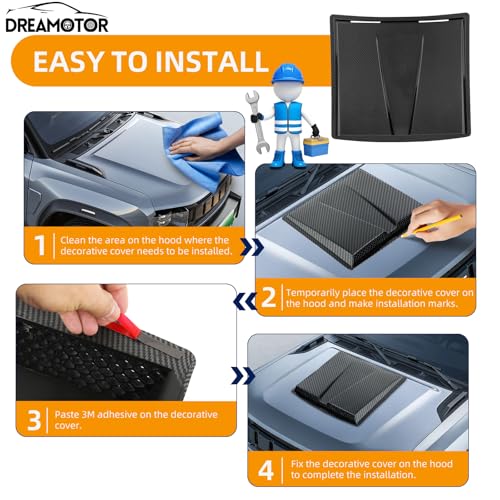 DREAMOTOR

EASY TO INSTALL

1 Clean the area on the hood where the decorative cover needs to be installed.

2 Temporarily place the decorative cover on the hood and make installation marks.

3 Paste 3M adhesive on the decorative cover.

4 Fix the decorative cover on the hood to complete the installation.