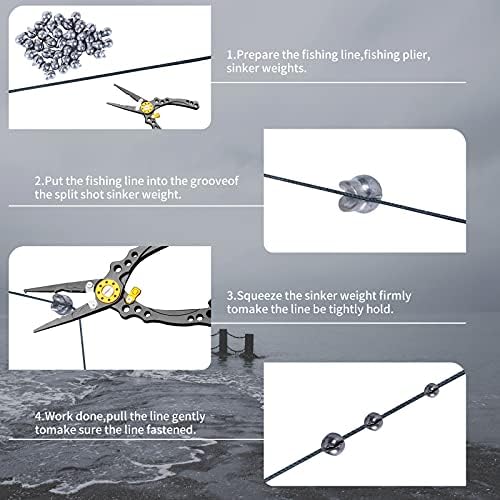 1.Prepare the fishing line,fishing plier, sinker weights.

2.Put the fishing line into the grooveof the split shot sinker weight.

3.Squeeze the sinker weight firmly tomake the line be tightly hold.

4.Work done,pull the line gently tomake sure the line fastened.