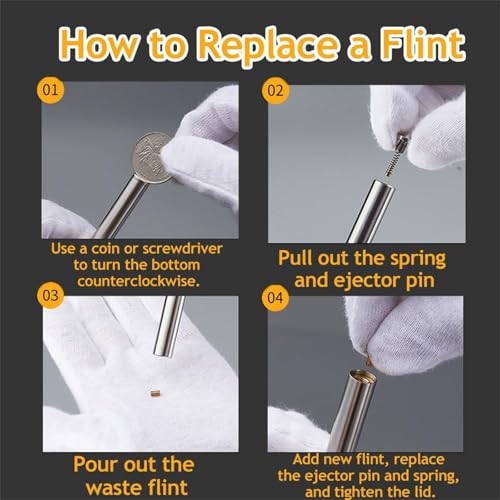 How to Replace a Flint

01

Use a coin or screwdriver to turn the bottom counterclockwise.

02

Pull out the spring and ejector pin

03

Pour out the waste flint

04

Add new flint, replace the ejector pin and spring, and tighten the lid.