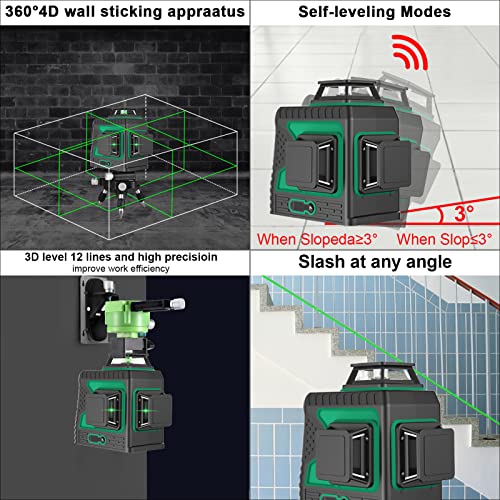 360°4D wall sticking appraatus

Self-leveling Modes

3°

When Slopeda≥3°

When Slop≤3°

3D level 12 lines and high precisioin
improve work efficiency

Slash at any angle