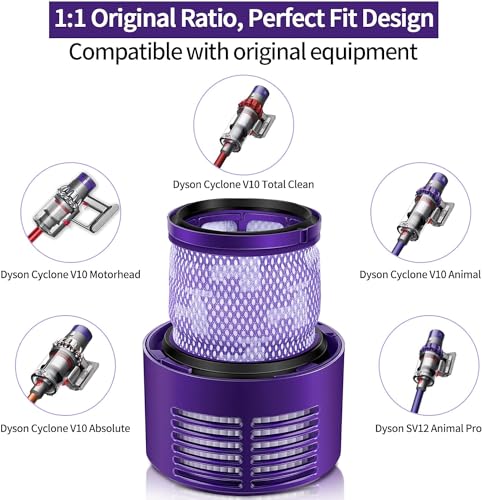 1:1 Original Ratio, Perfect Fit Design

Compatible with original equipment

Dyson Cyclone V10 Total Clean

Dyson Cyclone V10 Motorhead

Dyson Cyclone V10 Animal

Dyson Cyclone V10 Absolute

Dyson SV12 Animal Pro