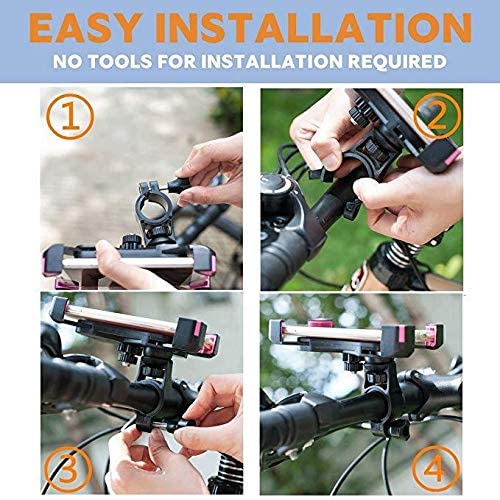 EASY INSTALLATION
NO TOOLS FOR INSTALLATION REQUIRED

①

②

③

④