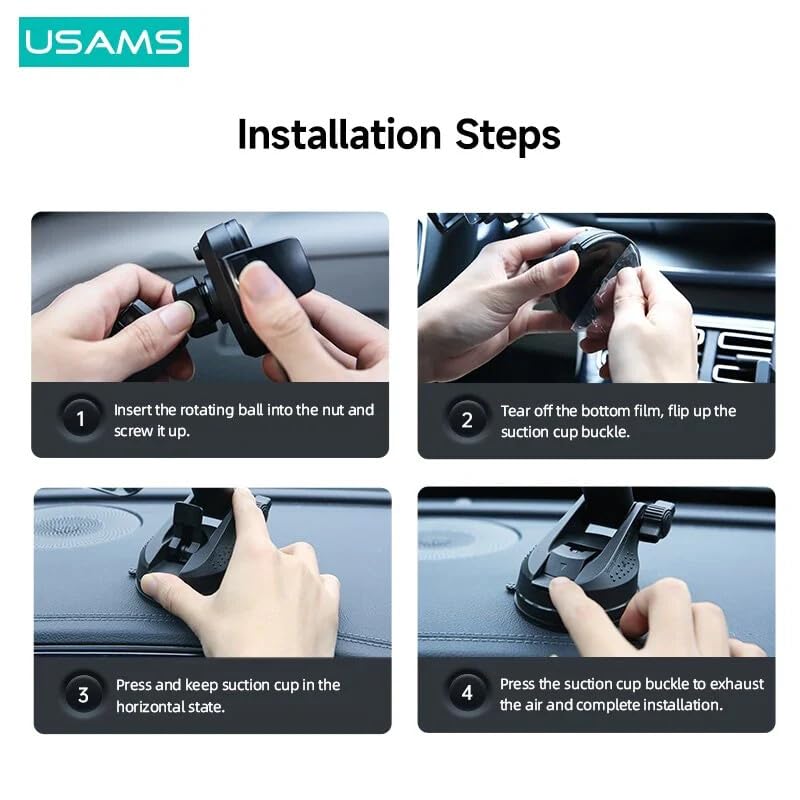 USAMS

Installation Steps

1 Insert the rotating ball into the nut and screw it up.

2 Tear off the bottom film, flip up the suction cup buckle.

3 Press and keep suction cup in the horizontal state.

4 Press the suction cup buckle to exhaust the air and complete installation.