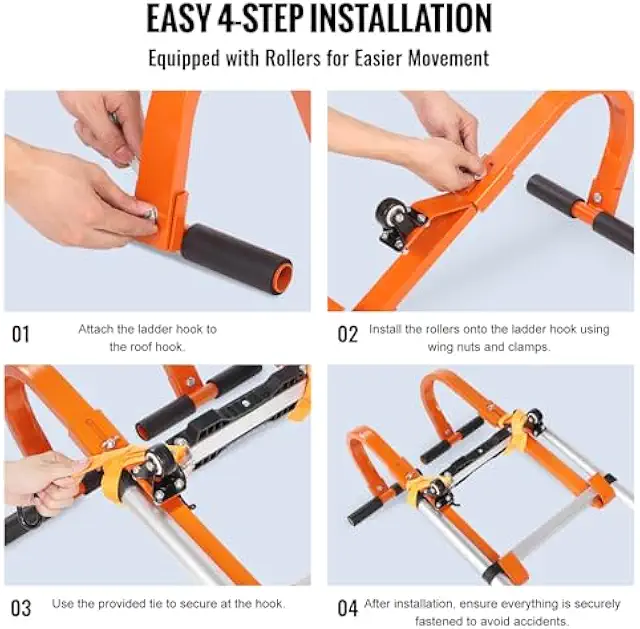 EASY 4-STEP INSTALLATION

Equipped with Rollers for Easier Movement

01 Attach the ladder hook to the roof hook.

02 Install the rollers onto the ladder hook using wing nuts and clamps.

03 Use the provided tie to secure at the hook.

04 After installation, ensure everything is securely fastened to avoid accidents.