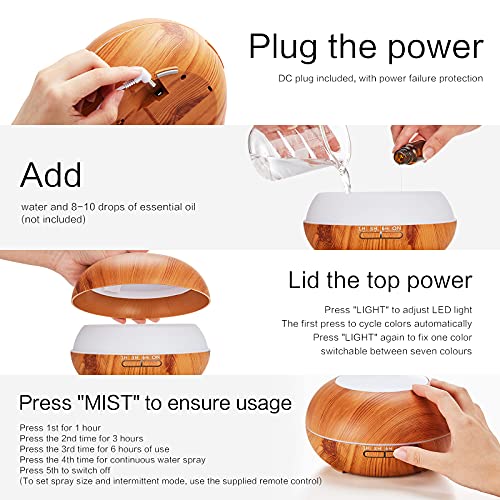 Plug the power
DC plug included, with power failure protection

Add
water and 8-10 drops of essential oil
(not included)

1H 3H 6H ON

Lid the top power
Press "LIGHT" to adjust LED light
The first press to cycle colors automatically
Press "LIGHT" again to fix one color
switchable between seven colours

1H 3H 6H ON

Press "MIST" to ensure usage
Press 1st for 1 hour
Press the 2nd time for 3 hours
Press the 3rd time for 6 hours of use
Press the 4th time for continuous water spray
Press 5th to switch off
(To set spray size and intermittent mode, use the supplied remote control)

1H 3H 6H