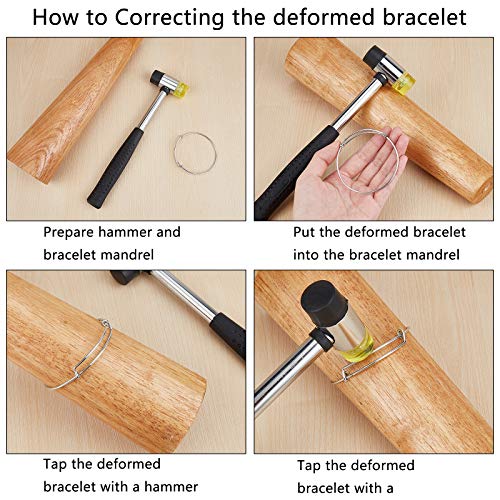 How to Correcting the deformed bracelet

Prepare hammer and bracelet mandrel

Put the deformed bracelet into the bracelet mandrel

Tap the deformed bracelet with a hammer

Tap the deformed bracelet with a