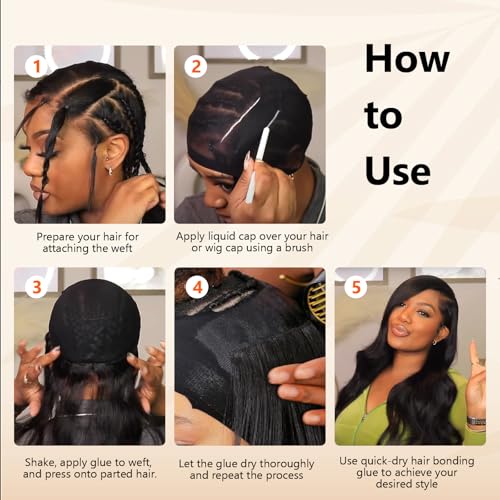 How to Use

1
Prepare your hair for attaching the weft

2
Apply liquid cap over your hair or wig cap using a brush

3
Shake, apply glue to weft, and press onto parted hair.

4
Let the glue dry thoroughly and repeat the process

5
Use quick-dry hair bonding glue to achieve your desired style