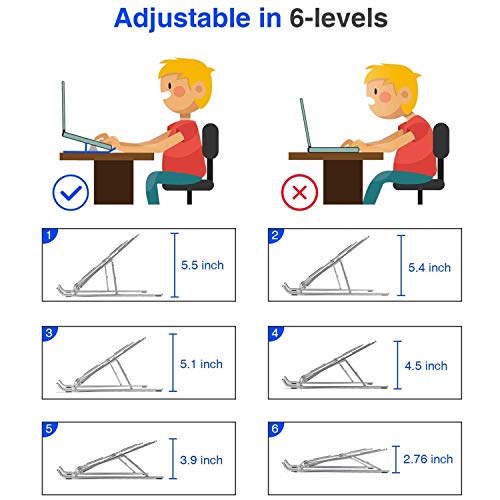 Adjustable in 6-levels

1
5.5 inch

2
5.4 inch

3
5.1 inch

4
4.5 inch

5
3.9 inch

6
2.76 inch