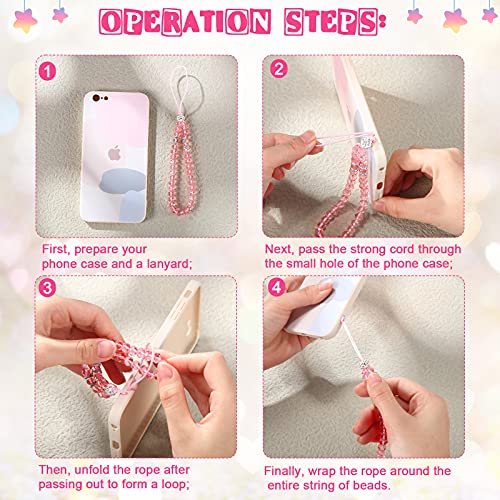 OPERATION STEPS:

1

First, prepare your phone case and a lanyard;

2

Next, pass the strong cord through the small hole of the phone case;

3

Then, unfold the rope after passing out to form a loop;

4

Finally, wrap the rope around the entire string of beads.