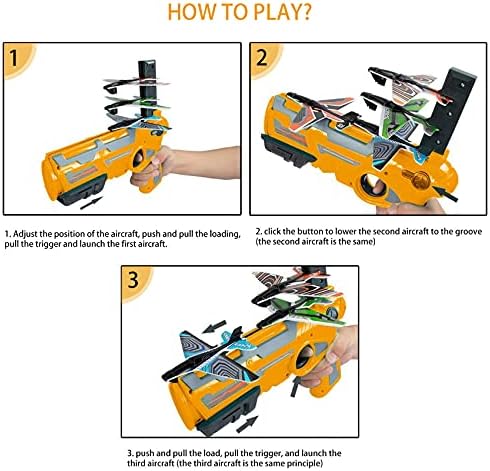 HOW TO PLAY?

1

2

1. Adjust the position of the aircraft, push and pull the loading, pull the trigger and launch the first aircraft.

2. click the button to lower the second aircraft to the groove (the second aircraft is the same)

3

3. push and pull the load, pull the trigger, and launch the third aircraft (the third aircraft is the same principle)