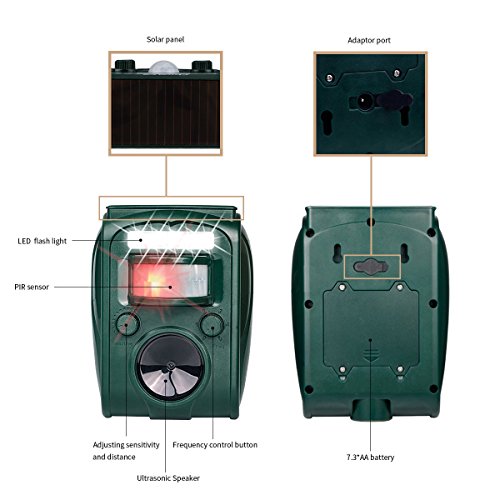 Solar panel

Adaptor port

LED flash light

PIR sensor

Adjusting sensitivity and distance

Frequency control button

Ultrasonic Speaker

7.3*AA battery