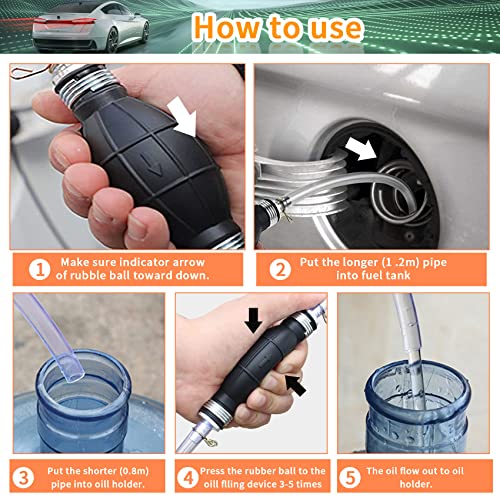 How to use

1 Make sure indicator arrow of rubble ball toward down.

2 Put the longer (1 .2m) pipe into fuel tank

3 Put the shorter (0.8m) pipe into oill holder.

4 Press the rubber ball to the oill filing device 3-5 times

5 The oil flow out to oil holder.