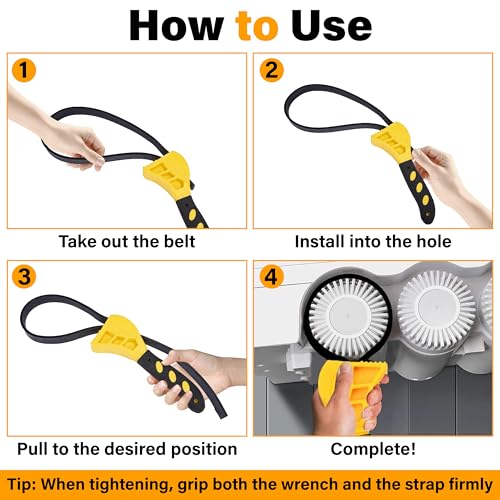 How to Use

1

Take out the belt

2

Install into the hole

3

Pull to the desired position

4

Complete!

Tip: When tightening, grip both the wrench and the strap firmly