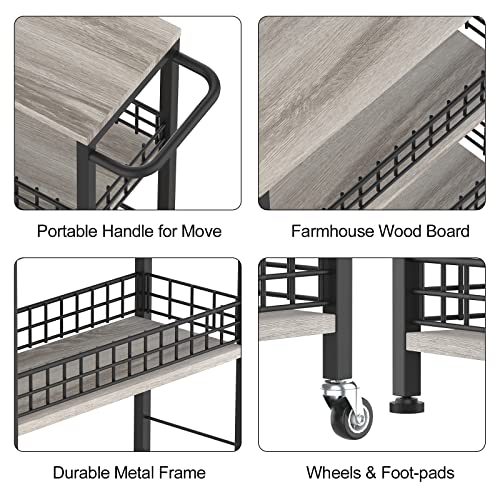 Portable Handle for Move

Farmhouse Wood Board

Durable Metal Frame

Wheels & Foot-pads