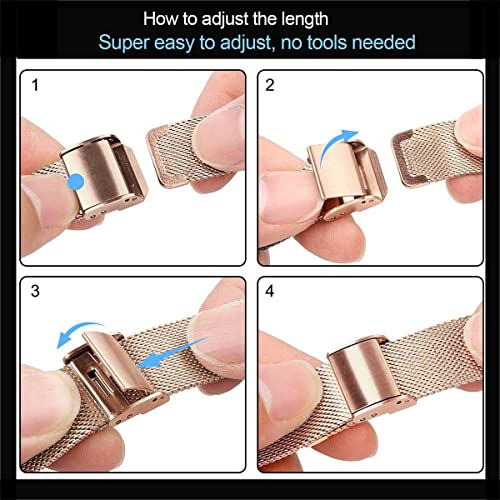 How to adjust the length
Super easy to adjust, no tools needed

1

2

3

4