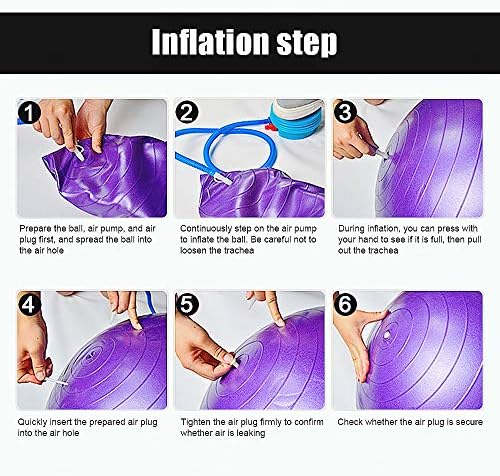 Inflation step

1
Prepare the ball, air pump, and air plug first, and spread the ball into the air hole

2
Continuously step on the air pump to inflate the ball. Be careful not to loosen the trachea

3
During inflation, you can press with your hand to see if it is full, then pull out the trachea

4
Quickly insert the prepared air plug into the air hole

5
Tighten the air plug firmly to confirm whether air is leaking

6
Check whether the air plug is secure