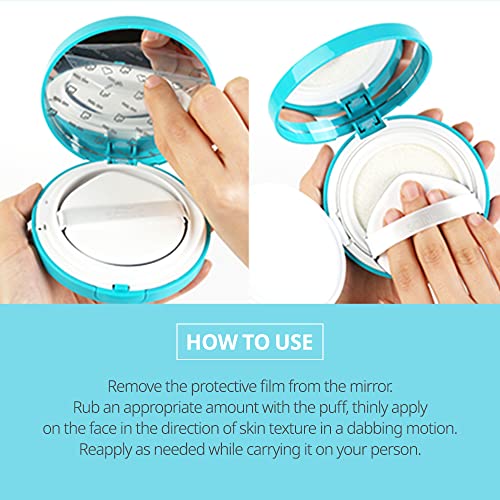 HOW TO USE

Remove the protective film from the mirror.
Rub an appropriate amount with the puff, thinly apply on the face in the direction of skin texture in a dabbing motion.
Reapply as needed while carrying it on your person.