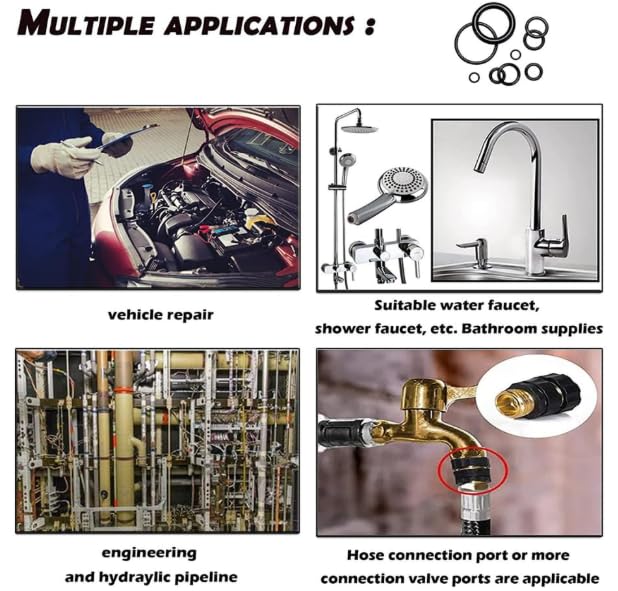 MULTIPLE APPLICATIONS :

vehicle repair

Suitable water faucet, shower faucet, etc. Bathroom supplies

engineering and hydraylic pipeline

Hose connection port or more connection valve ports are applicable