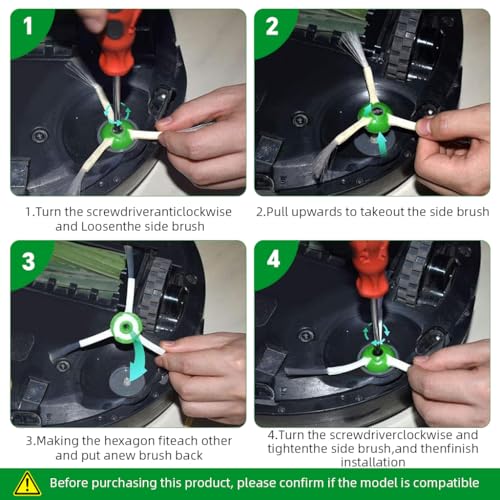 1

1.Turn the screwdriveranticlockwise and Loosenthe side brush

2

2.Pull upwards to takeout the side brush

3

3.Making the hexagon fiteach other and put anew brush back

4

4.Turn the screwdriverclockwise and tightenthe side brush,and thenfinish installation

Before purchasing this product, please confirm if the model is compatible