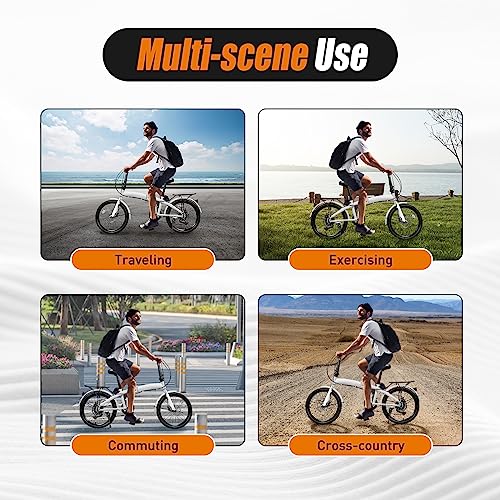 Multi-scene Use

Traveling

Exercising

Commuting

Cross-country