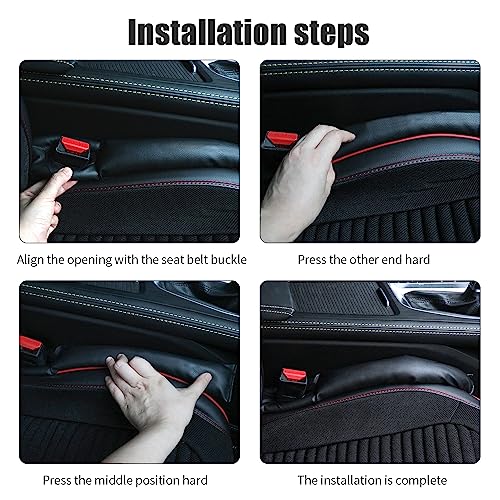 Installation steps

Align the opening with the seat belt buckle

Press the other end hard

Press the middle position hard

The installation is complete