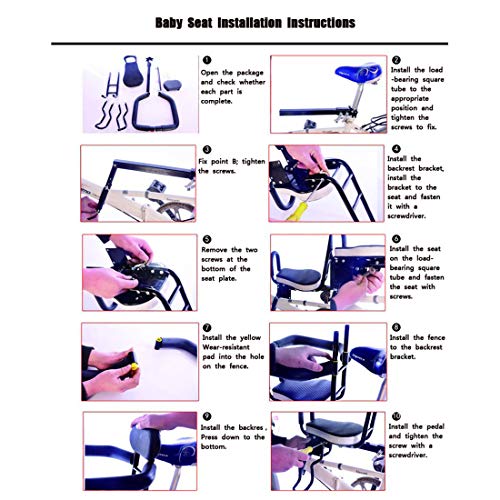 Baby Seat Installation Instructions

1
Open the package and check whether each part is complete.

2
Install the load-bearing square tube to the appropriate position and tighten the screws to fix.

3
Fix point B; tighten the screws.

4
Install the backrest bracket, install the bracket to the seat and fasten it with a screwdriver.

5
Remove the two screws at the bottom of the seat plate.

6
Install the seat on the load-bearing square tube and fasten the seat with screws.

7
Install the yellow Wear-resistant pad into the hole on the fence.

8
Install the fence to the backrest bracket.

9
Install the backres . Press down to the bottom.

10
Install the pedal and tighten the screw with a screwdriver.