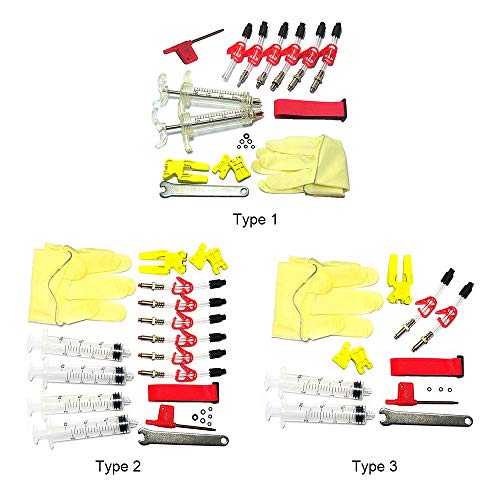 Type 1

Type 2

Type 3